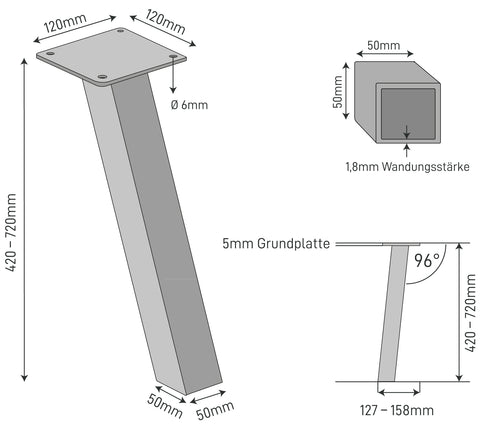 120mm
120mm
Ø 6mm
420 – 720mm
50mm
50mm
50mm
50mm
1,8mm Wandungsstärke
5mm Grundplatte
96°
420 – 720mm
127 – 158mm